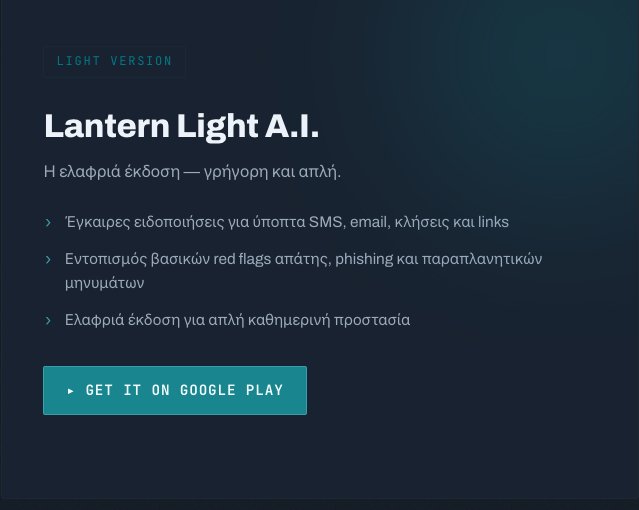 LIGHT VERSION

Lantern Light A.I.

Η ελαφριά έκδοση — γρήγορη και απλή.

› Έγκαιρες ειδοποιήσεις για ύποπτα SMS, email, κλήσεις και links

› Εντοπισμός βασικών red flags απάτης, phishing και παραπλανητικών μηνυμάτων

› Ελαφριά έκδοση για απλή καθημερινή προστασία

▸ GET IT ON GOOGLE PLAY